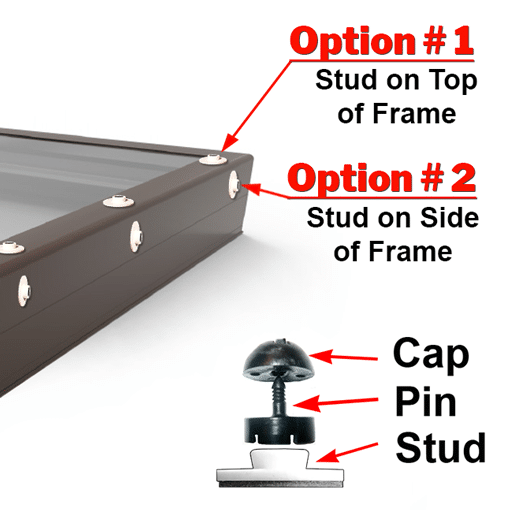 Option # 1
Stud on Top of Frame

Option # 2
Stud on Side of Frame

Cap
Pin
Stud